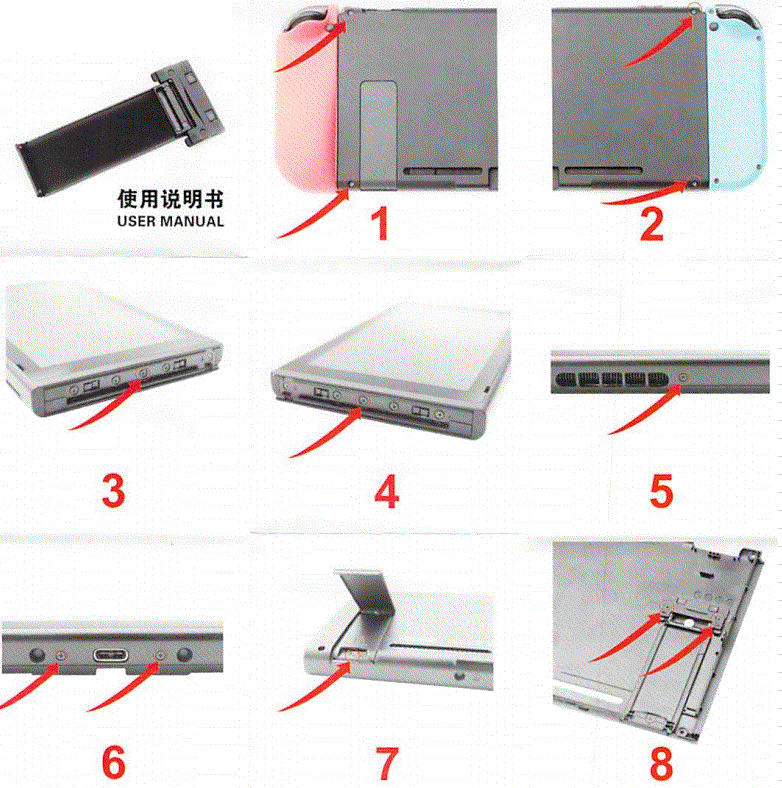 使用说明书
USER MANUAL

1

2

3

4

5

6

7

8